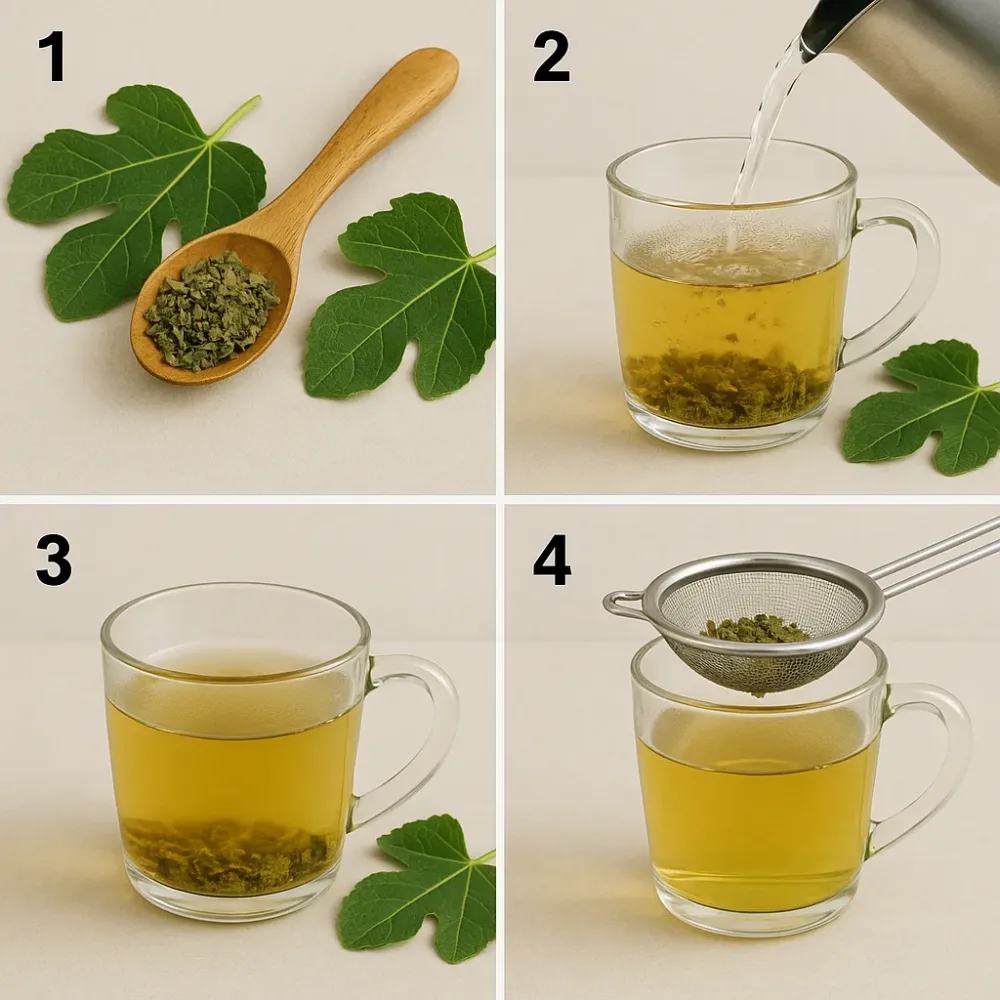 1

2

3

4